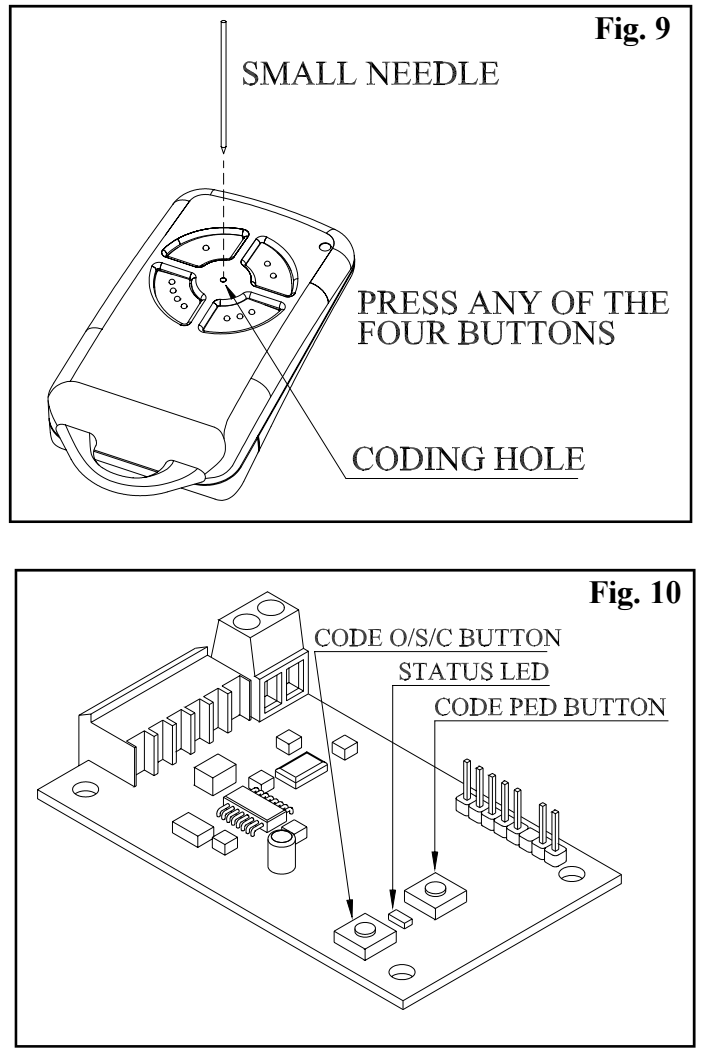 Fig. 9

SMALL NEEDLE

PRESS ANY OF THE FOUR BUTTONS

CODING HOLE

Fig. 10

CODE O/S/C BUTTON

STATUS LED

CODE PED BUTTON