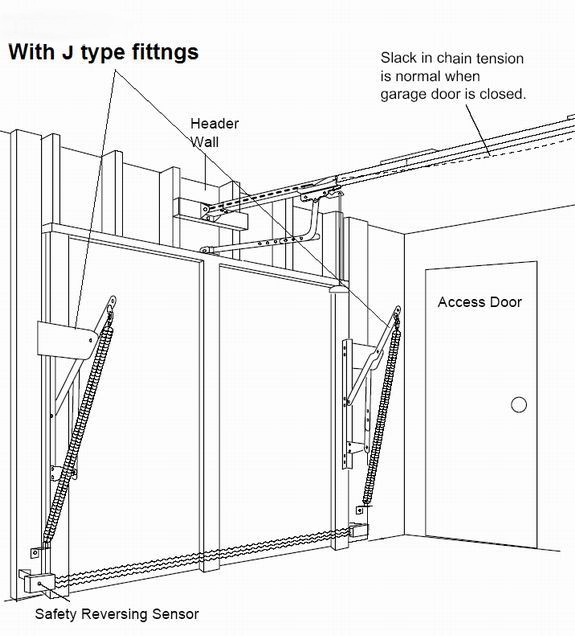 With J type fittngs

Slack in chain tension is normal when garage door is closed.

Header Wall

Access Door

Safety Reversing Sensor