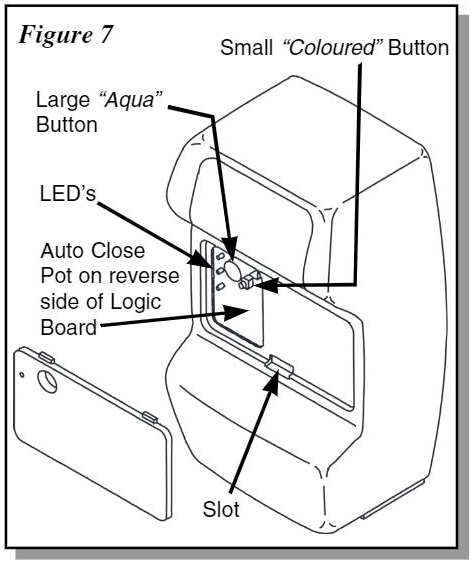 Figure 7

Small "Coloured" Button

Large "Aqua" Button

LED's

Auto Close Pot on reverse side of Logic Board

Slot